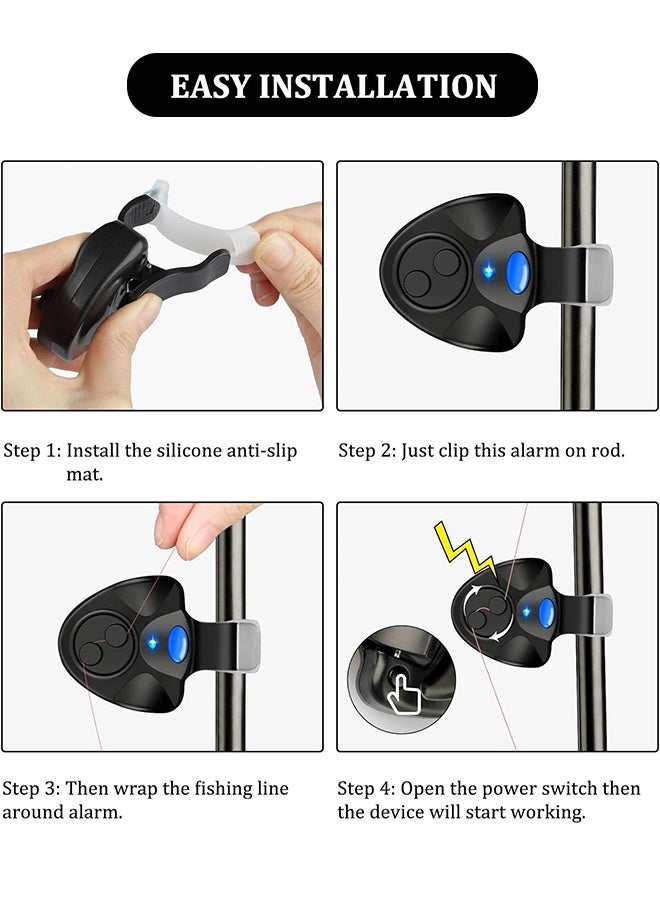 EASY INSTALLATION

Step 1: Install the silicone anti-slip mat.

Step 2: Just clip this alarm on rod.

Step 3: Then wrap the fishing line around alarm.

Step 4: Open the power switch then the device will start working.